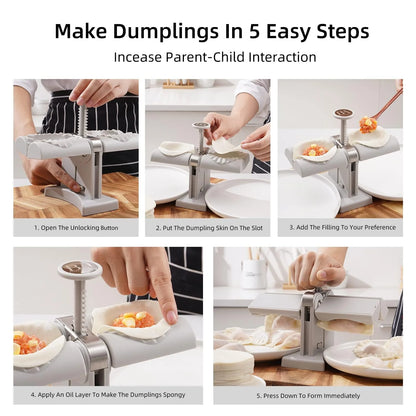 Make Dumplings In 5 Easy Steps

Incease Parent-Child Interaction

1. Open The Unlocking Button

2. Put The Dumpling Skin On The Slot

3. Add The Filling To Your Preference

4. Apply An Oil Layer To Make The Dumplings Spongy

5. Press Down To Form Immediately