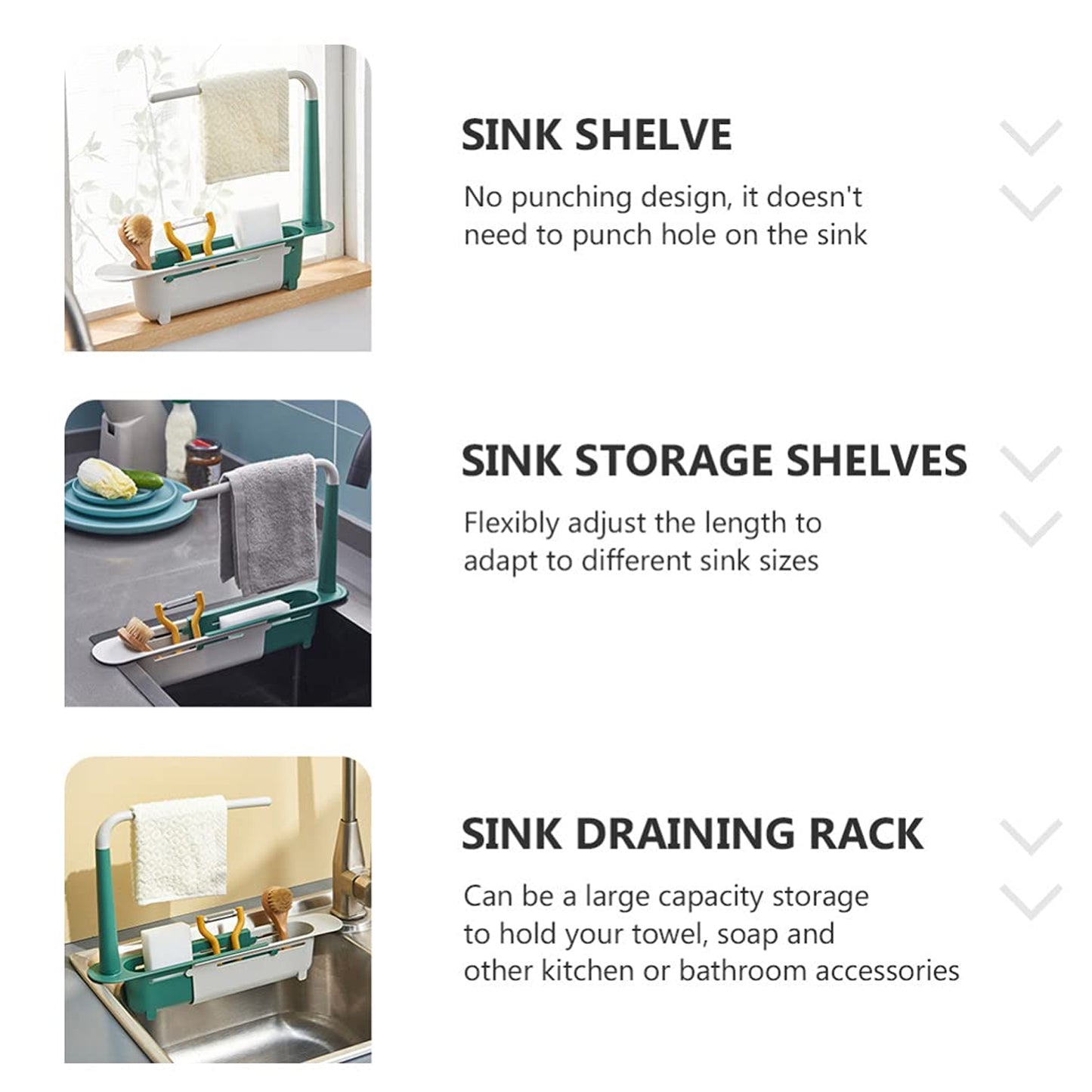 SINK SHELVE

No punching design, it doesn't need to punch hole on the sink

SINK STORAGE SHELVES

Flexibly adjust the length to adapt to different sink sizes

SINK DRAINING RACK

Can be a large capacity storage to hold your towel, soap and other kitchen or bathroom accessories