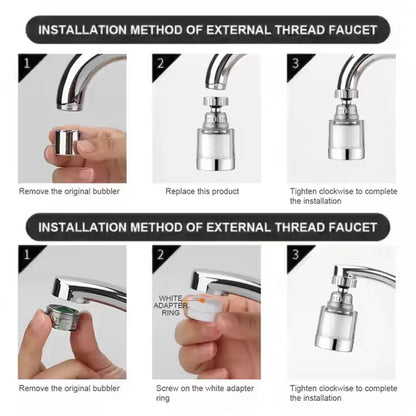 INSTALLATION METHOD OF EXTERNAL THREAD FAUCET

1

Remove the original bubbler

2

Replace this product

3

Tighten clockwise to complete the installation

INSTALLATION METHOD OF EXTERNAL THREAD FAUCET

1

Remove the original bubbler

2

WHITE ADAPTER RING

Screw on the white adapter ring

3

Tighten clockwise to complete the installation