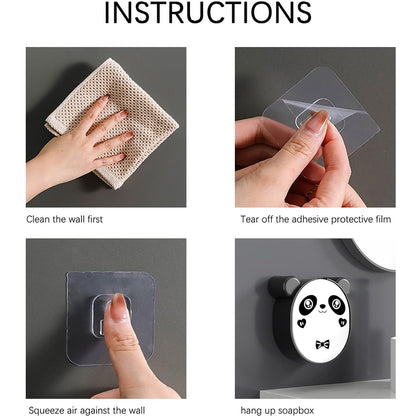 INSTRUCTIONS

Clean the wall first

Tear off the adhesive protective film

Squeeze air against the wall

hang up soapbox